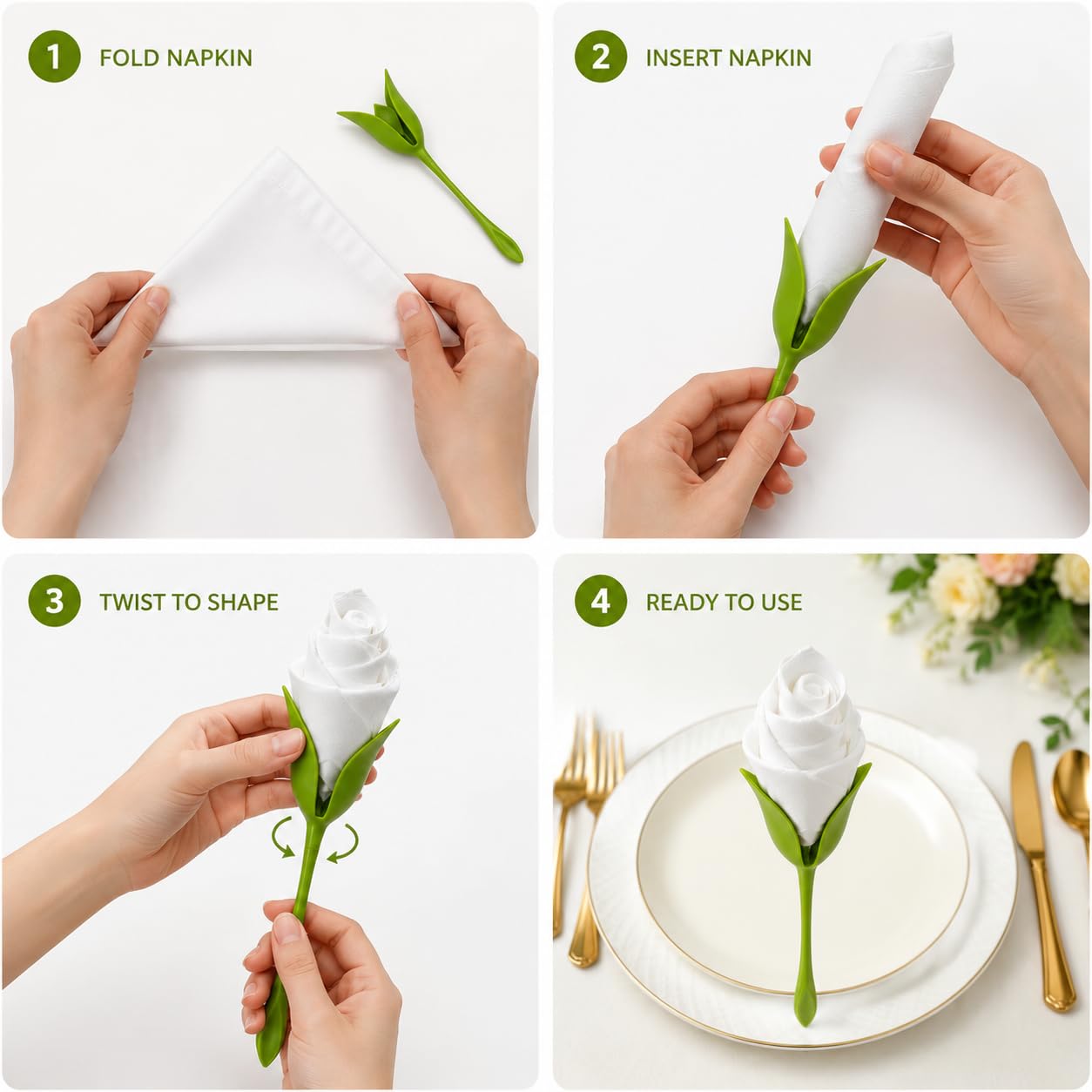 1 FOLD NAPKIN

2 INSERT NAPKIN

3 TWIST TO SHAPE

4 READY TO USE